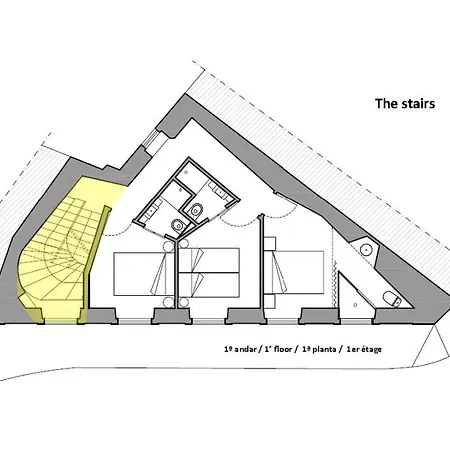 The stairs

1º andar / 1° floor / 1ª planta / 1er étage